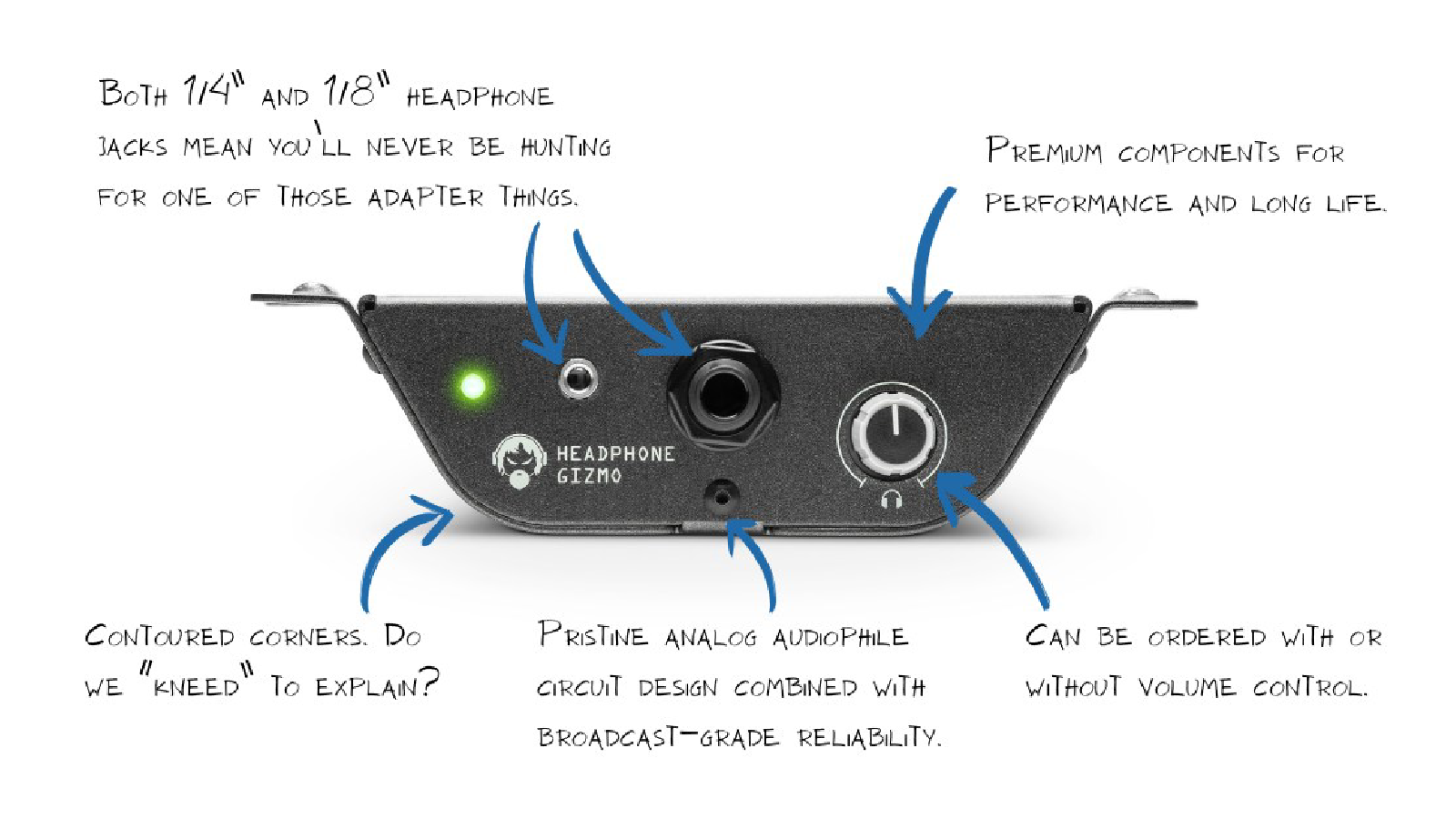 Both 1/4" and 1/8" headphone jacks mean you'll never be hunting for one of those adapter things.

Premium components for performance and long life.

HEADPHONE GIZMO

Contoured corners. Do we "kneed" to explain?

Pristine analog audiophile circuit design combined with broadcast-grade reliability.

Can be ordered with or without volume control.